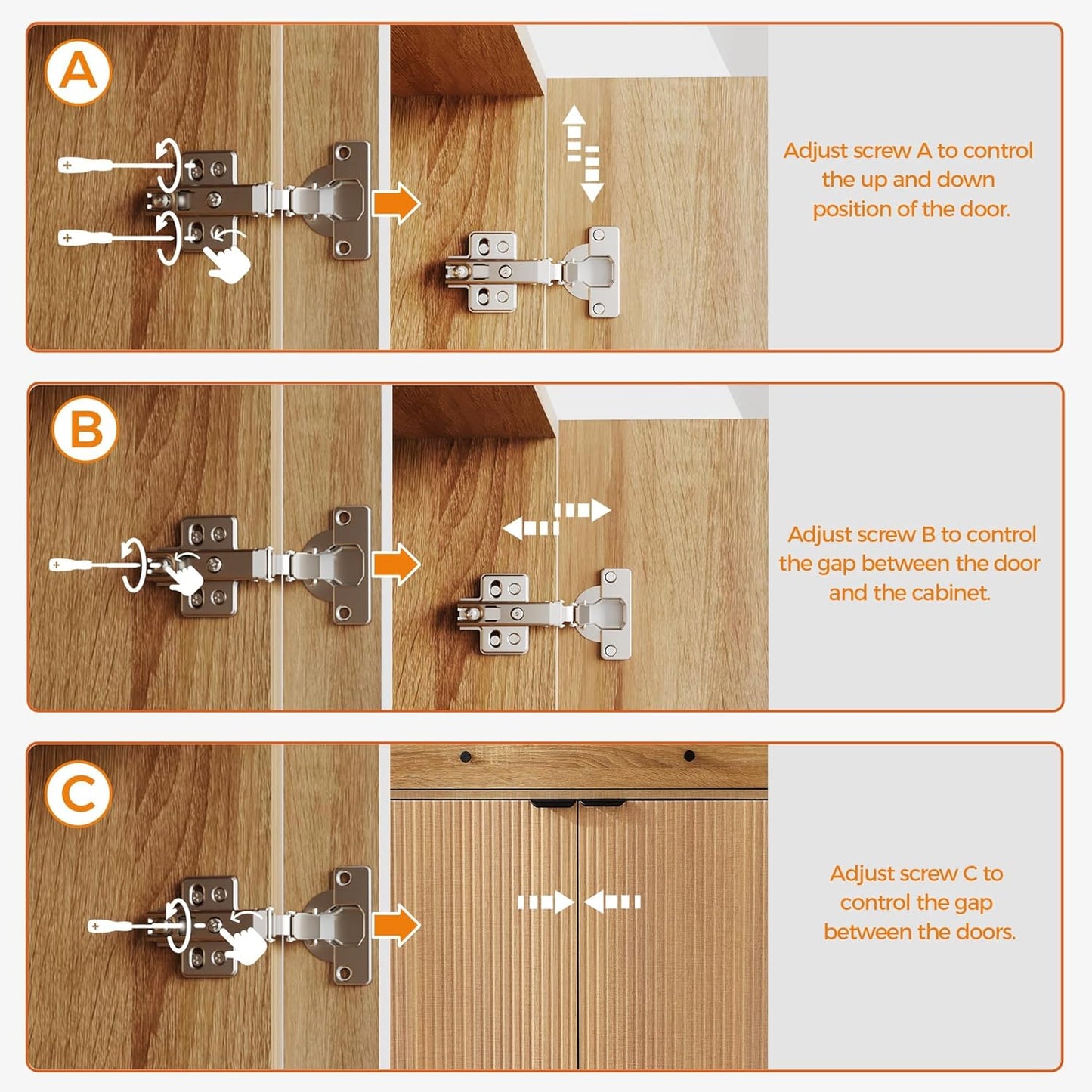 A

Adjust screw A to control the up and down position of the door.

B

Adjust screw B to control the gap between the door and the cabinet.

C

Adjust screw C to control the gap between the doors.